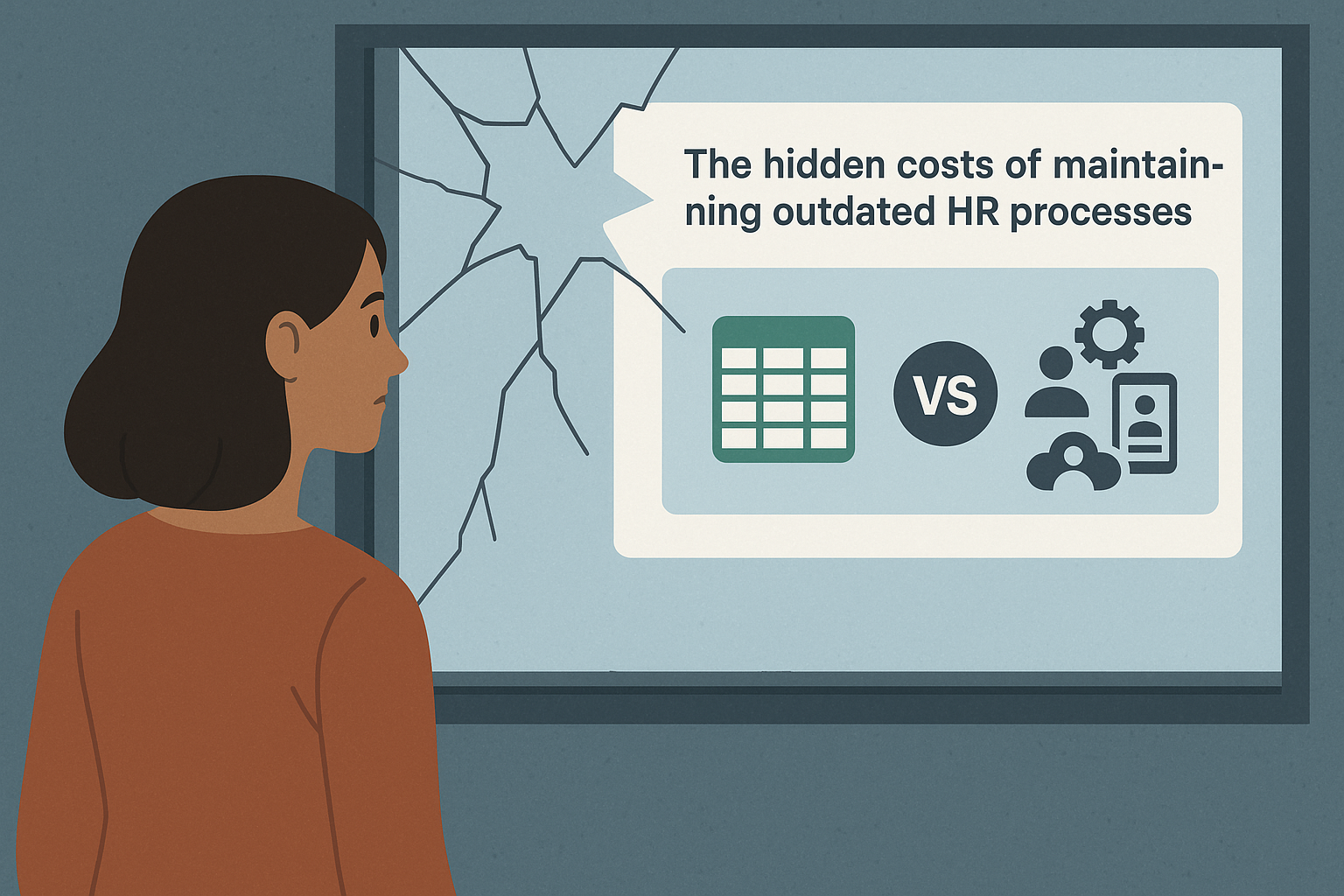 The hidden costs of maintainning outdated HR processes

VS